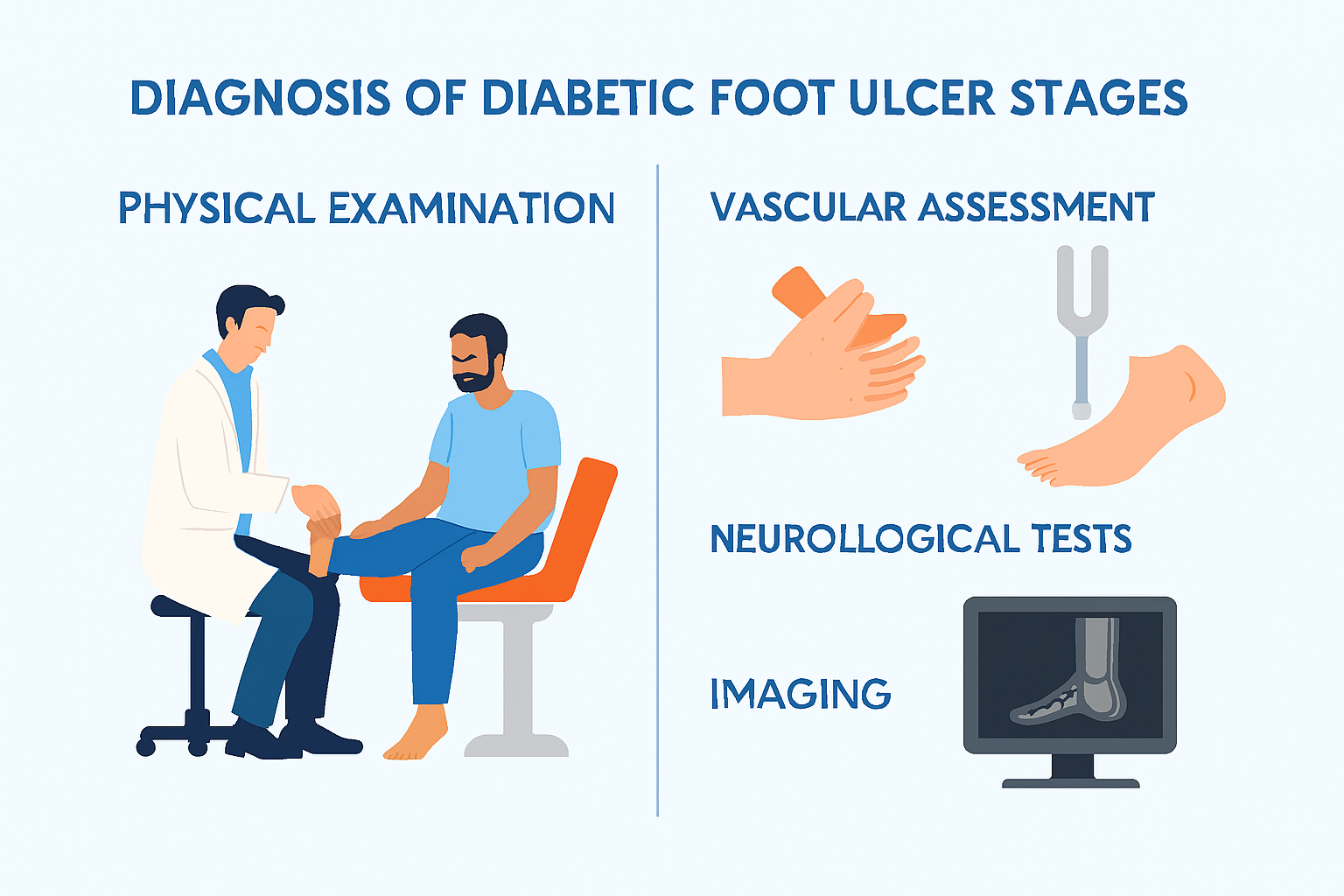 DIAGNOSIS OF DIABETIC FOOT ULCER STAGES

PHYSICAL EXAMINATION

VASCULAR ASSESSMENT

NEUROLLOGICAL TESTS

IMAGING