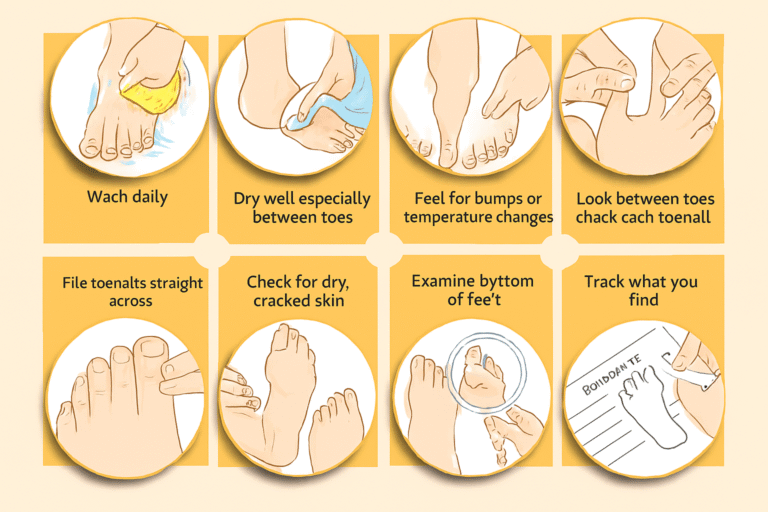 Wach daily

Dry well especially between toes

Feel for bumps or temperature changes

Look between toes chack cach toenall

File toenalts straight across

Check for dry, cracked skin

Examine byttom of fee't

Track what you find

BOIIDDAN TE